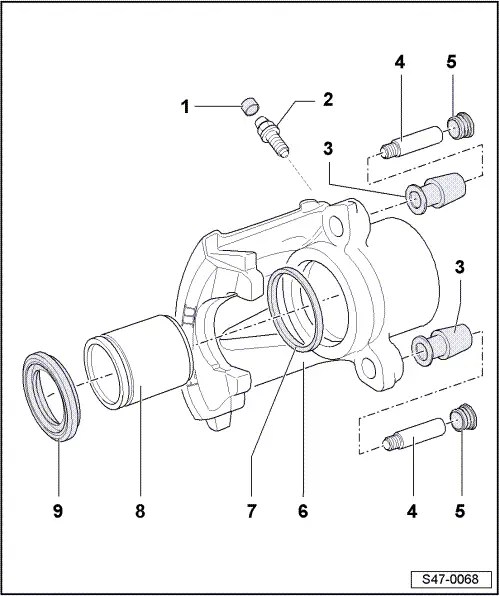 4
5
1
2
3
3
9
8
7
6
4
5
S47-0068