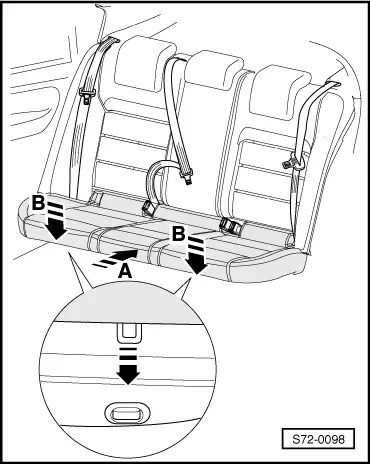 B
B
A
S72-0098