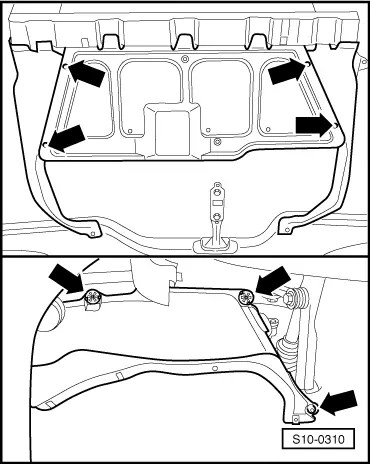 S10-0310