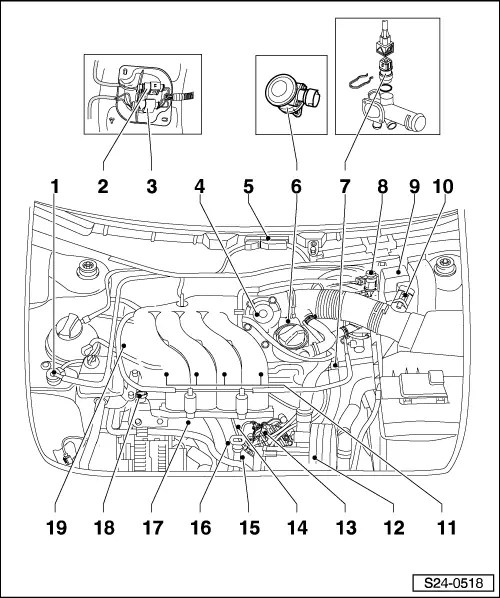 1 2 3 4 5 6 7 8 9 10

19 18 17 16 15 14 13 12 11

S24-0518