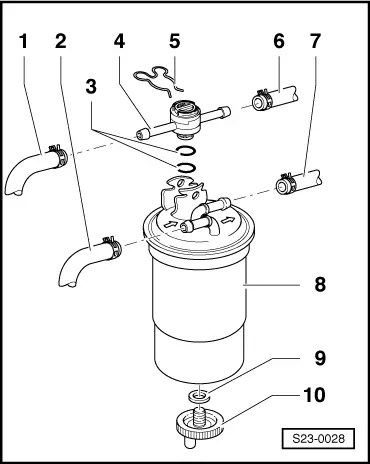 1
2
4
5
6
7
3
8
9
10
S23-0028