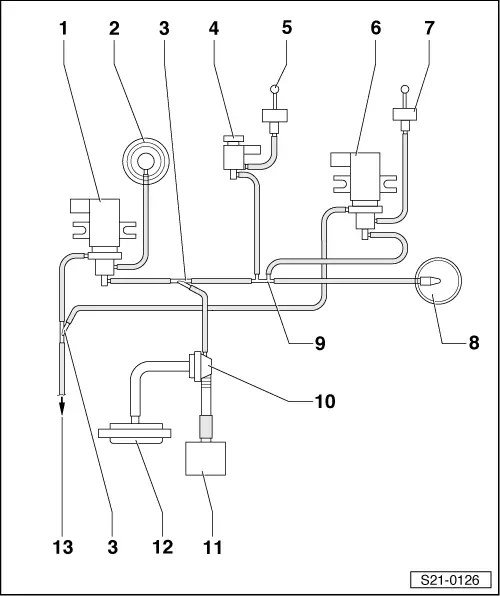 1 2 3 4 5 6 7

9 8

10

13 3 12 11

S21-0126