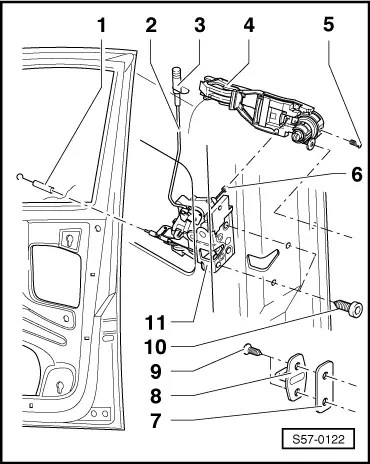 1 2 3 4 5
6
11
10
9
8
7
S57-0122