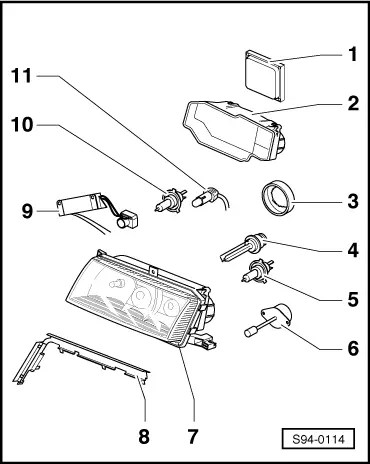 1
11
2
10
3
9
4
5
6
8
7
S94-0114