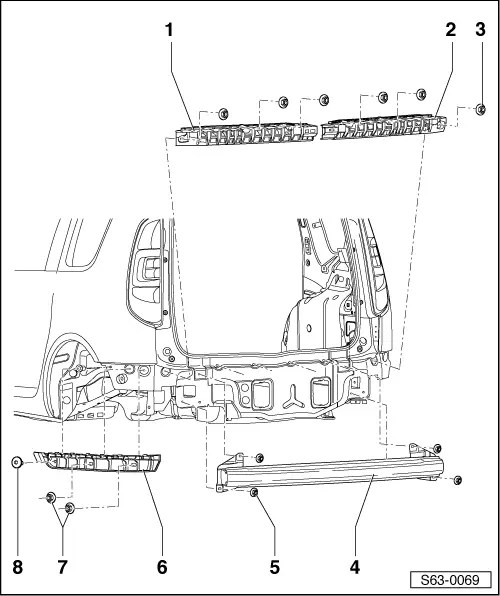 1
2
3
8
7
6
5
4
S63-0069