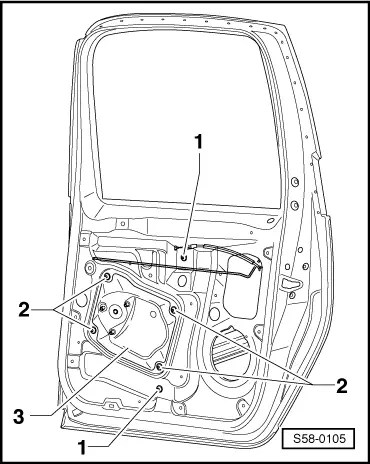 1
2
2
3
1
S58-0105