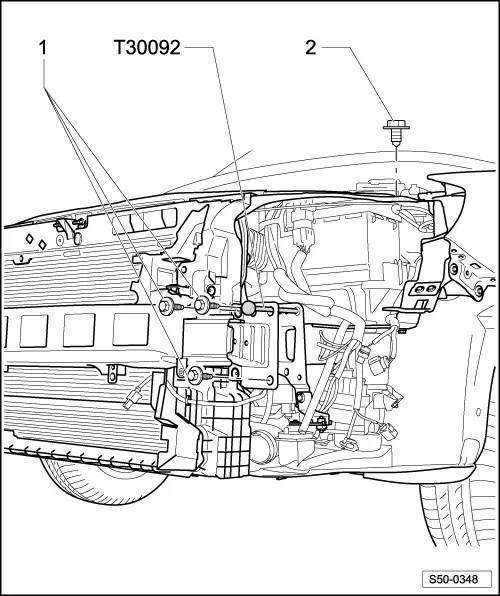 1
T30092
2
S50-0348