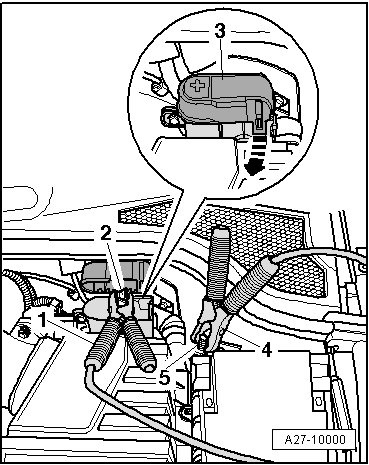 3
2
1
4
5
A27-10000