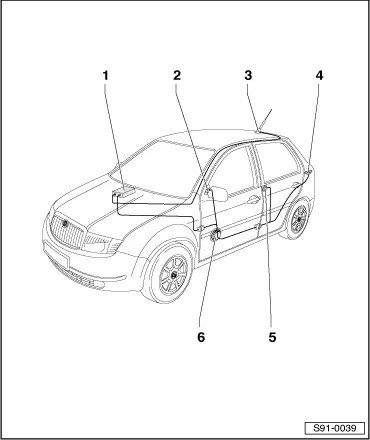 1
2
3
4
6
5
S91-0039