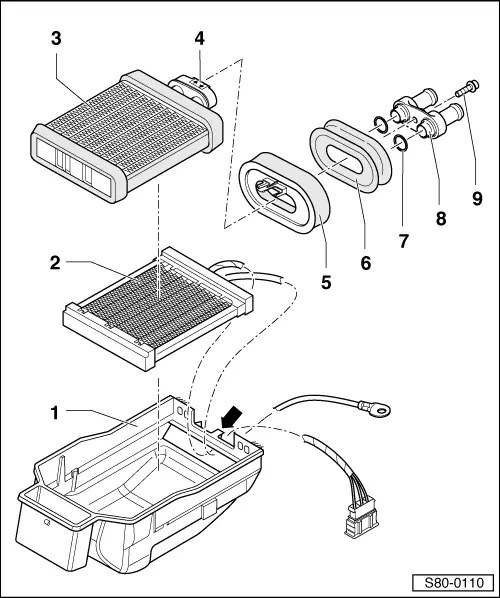 3
4
9
8
7
6
5
2
1
S80-0110