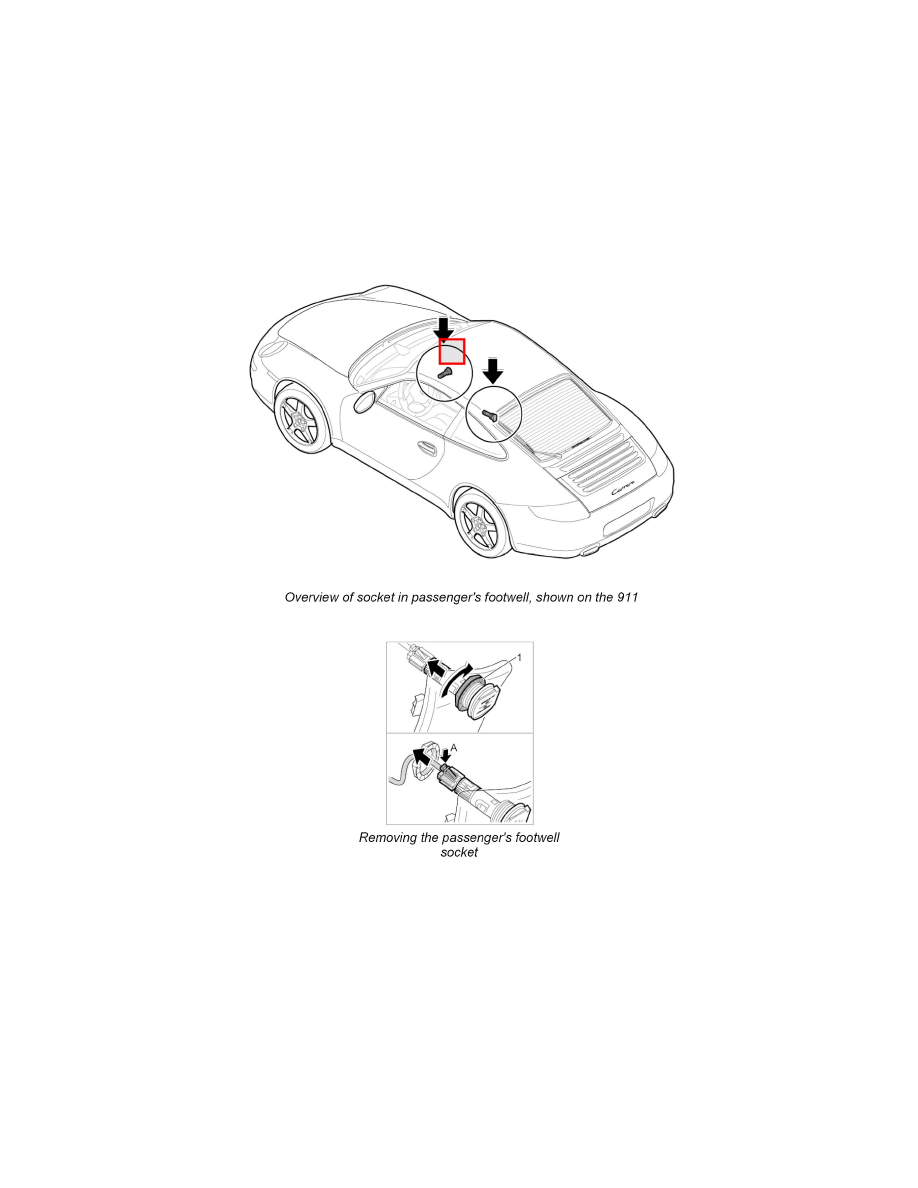 Carrera

Overview of socket in passenger's footwell, shown on the 911

1

A

Removing the passenger's footwell socket