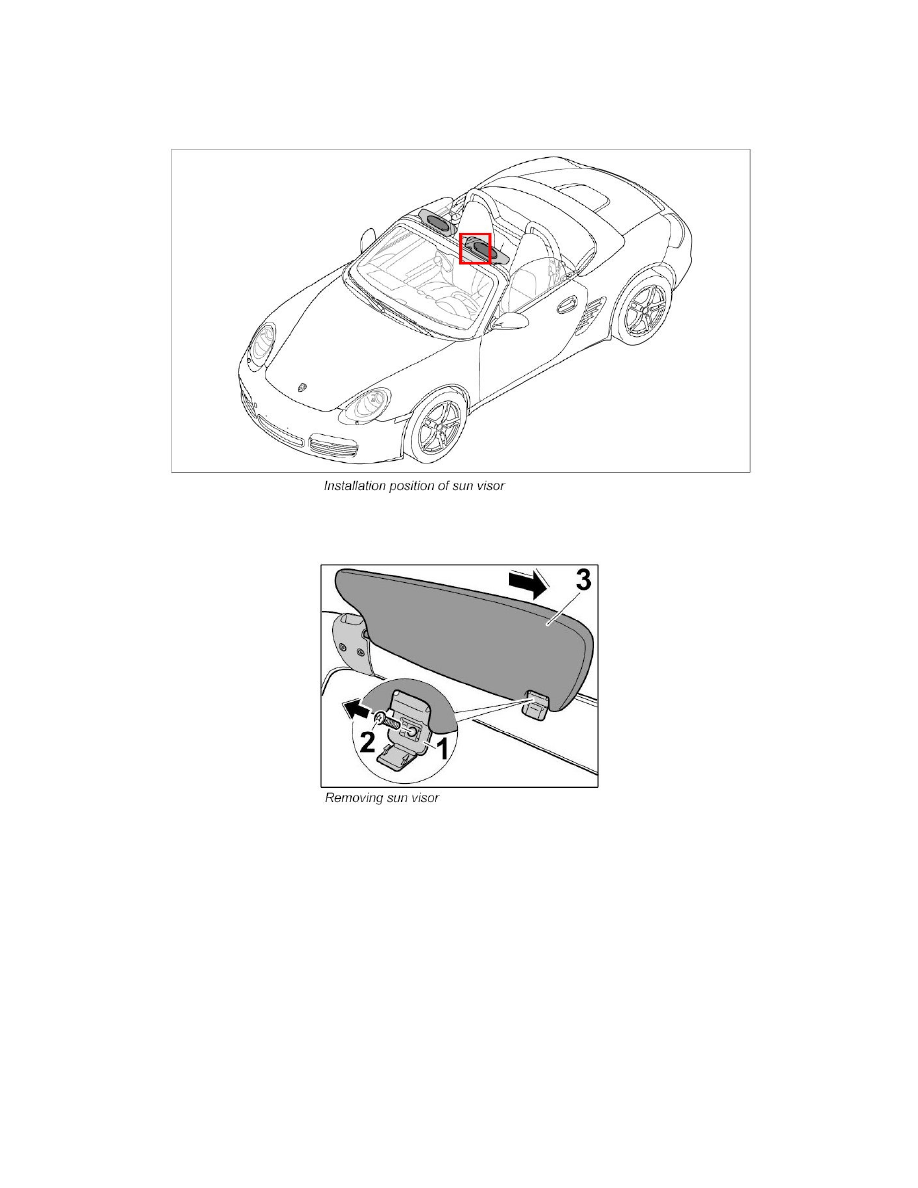 Installation position of sun visor

3

2

1

Removing sun visor