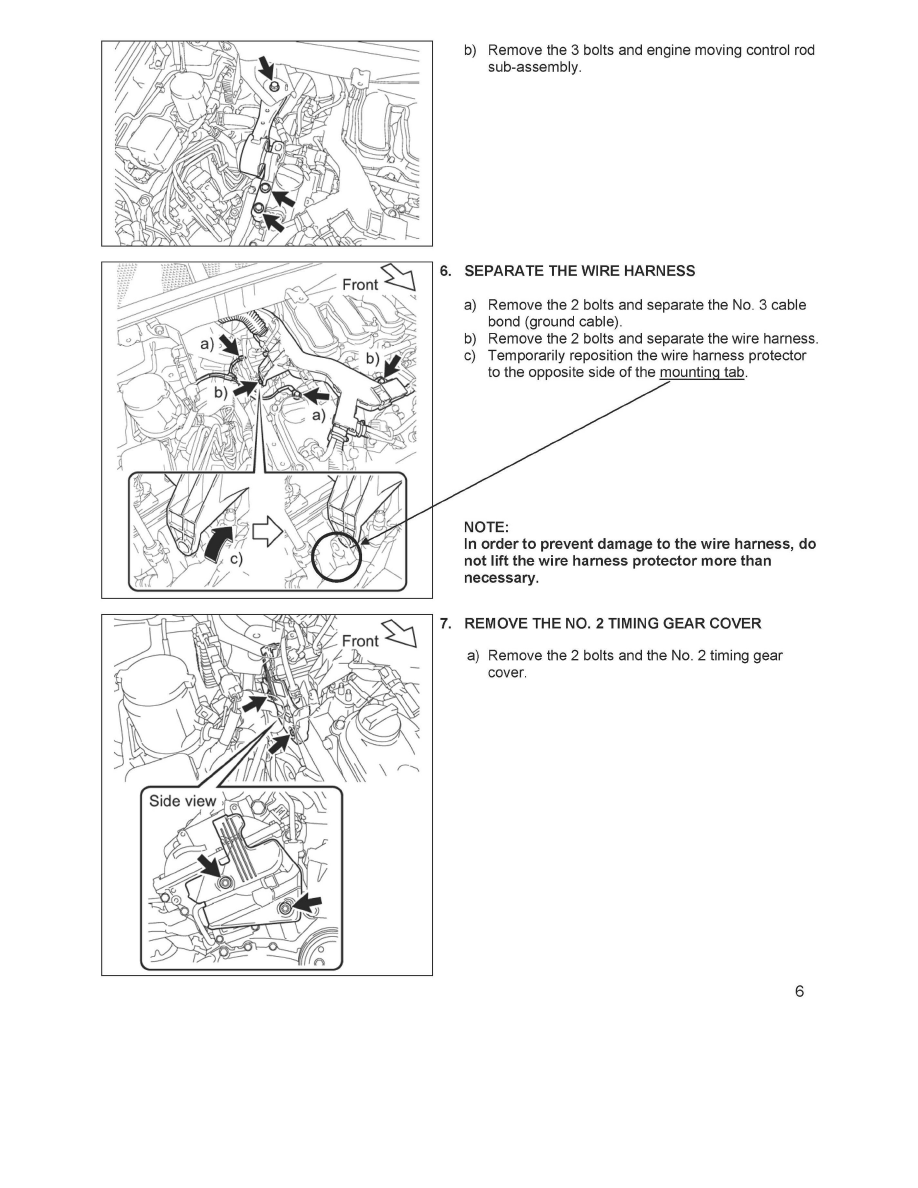 b) Remove the 3 bolts and engine moving control rod sub-assembly.

Front

a)

b)

b)

a)

c)

6. SEPARATE THE WIRE HARNESS

a) Remove the 2 bolts and separate the No. 3 cable bond (ground cable).
b) Remove the 2 bolts and separate the wire harness.
c) Temporarily reposition the wire harness protector to the opposite side of the mounting tab.

NOTE:
In order to prevent damage to the wire harness, do not lift the wire harness protector more than necessary.

Front

Side view

7. REMOVE THE NO. 2 TIMING GEAR COVER

a) Remove the 2 bolts and the No. 2 timing gear cover.

6