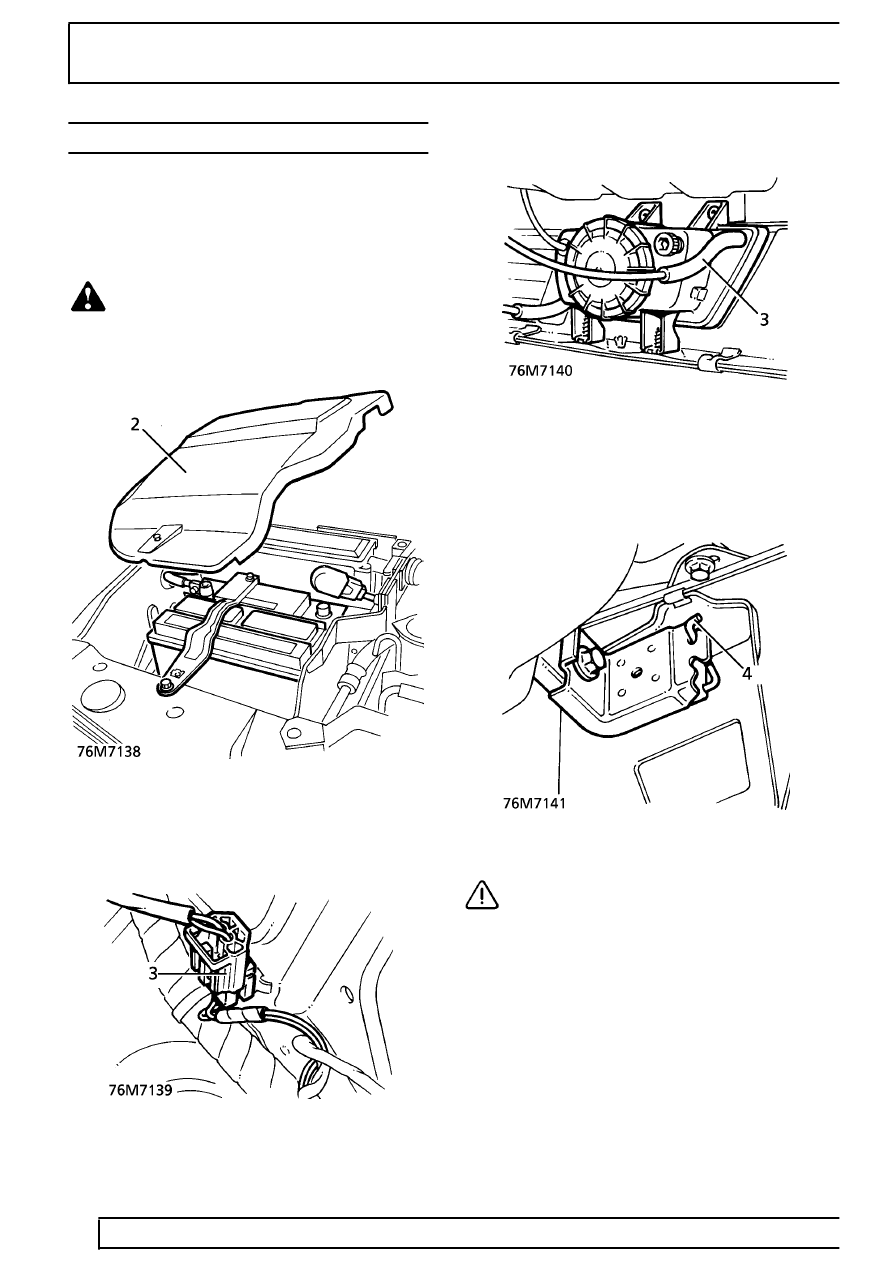 2

76M7138

3

76M7139

3

76M7140

4

76M7141