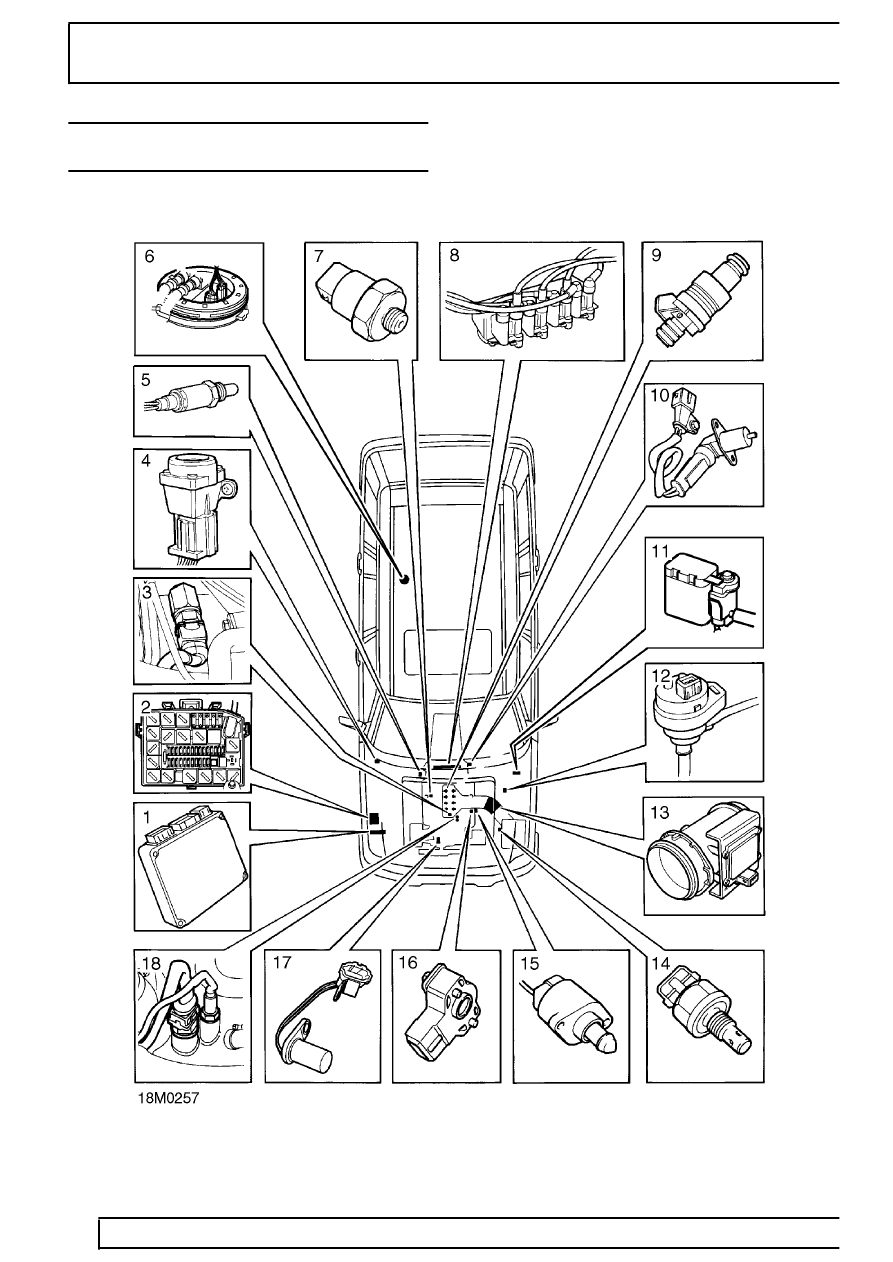 6

7

8

9

5

10

4

11

3

12

2

13

1

18

17

16

15

14

18M0257