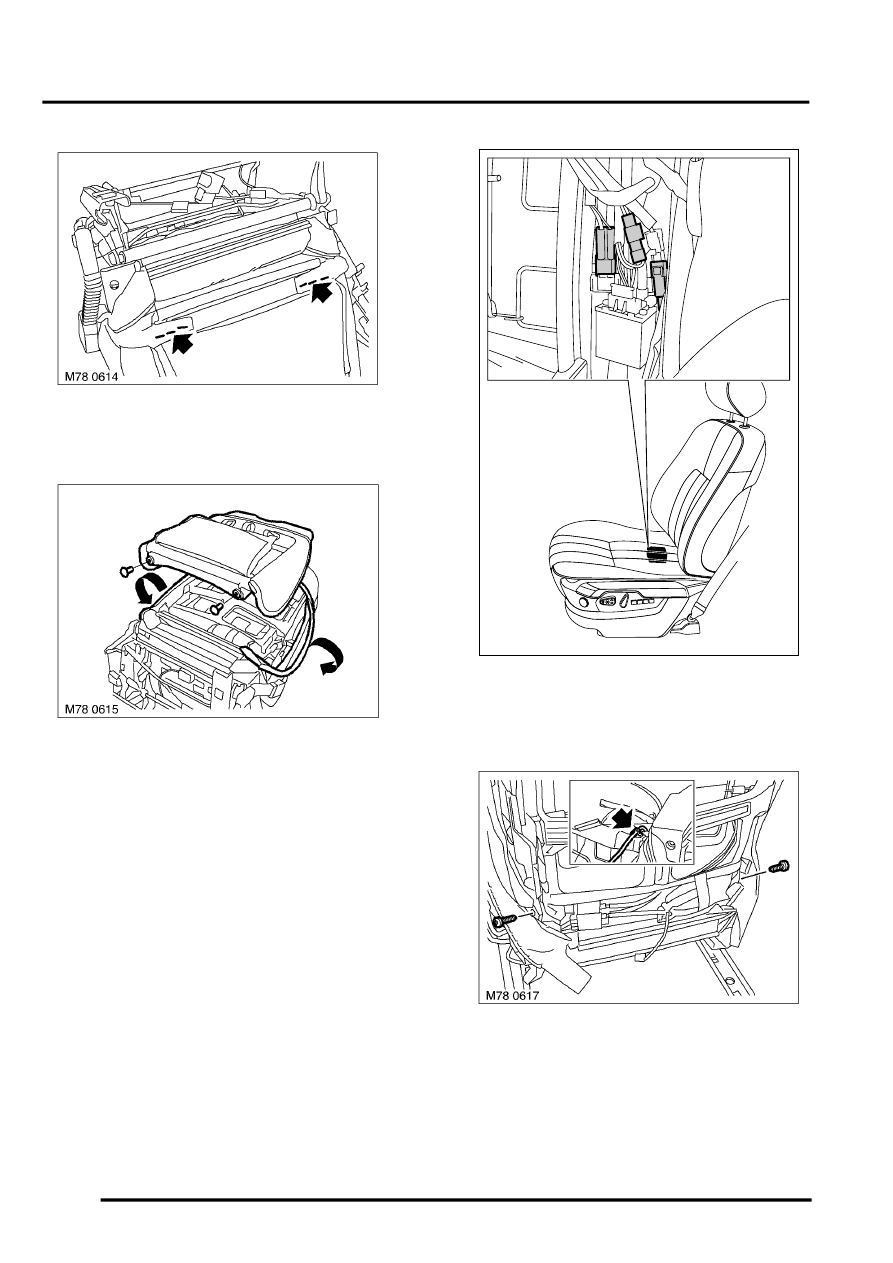 M78 0614

M78 0615

M78 0617