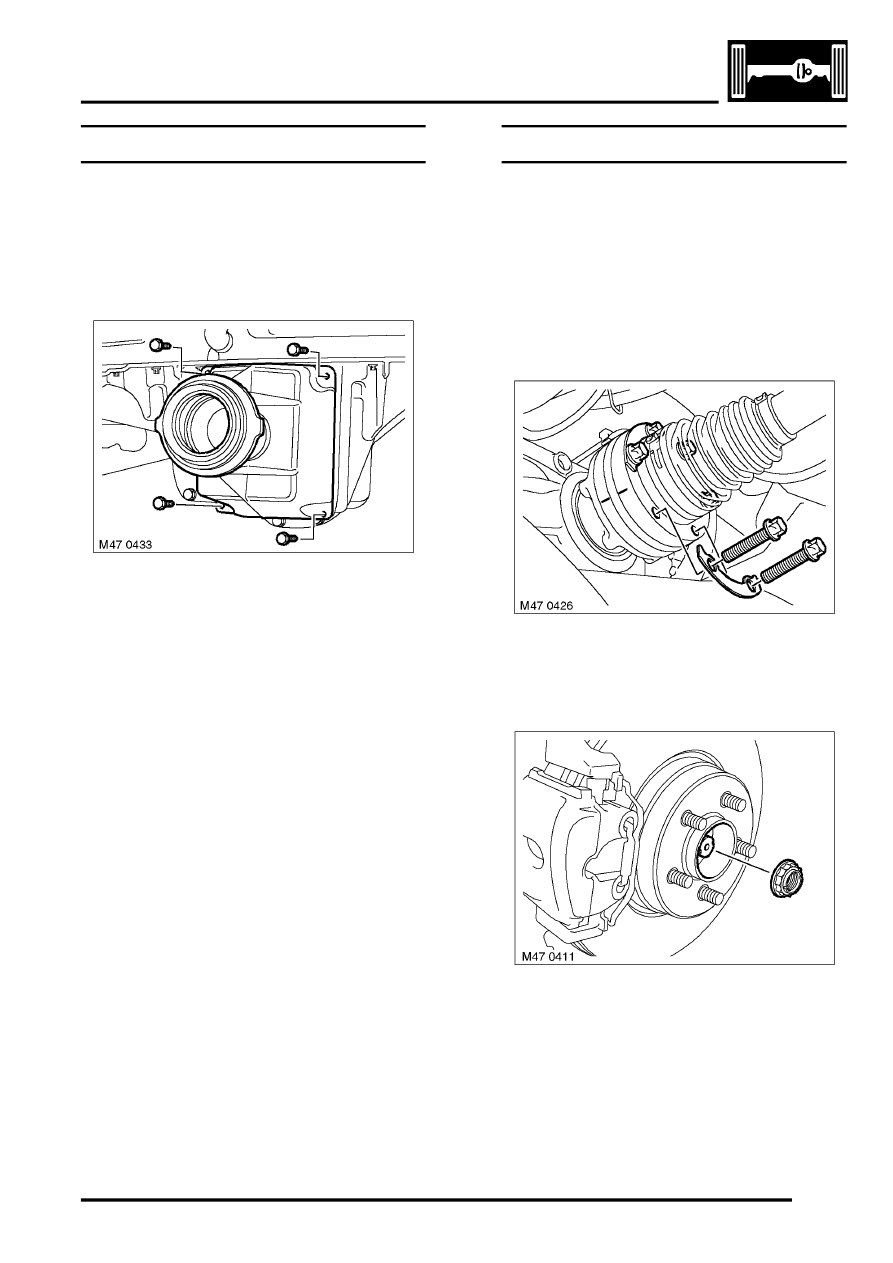 M47 0433

M47 0426

M47 0411