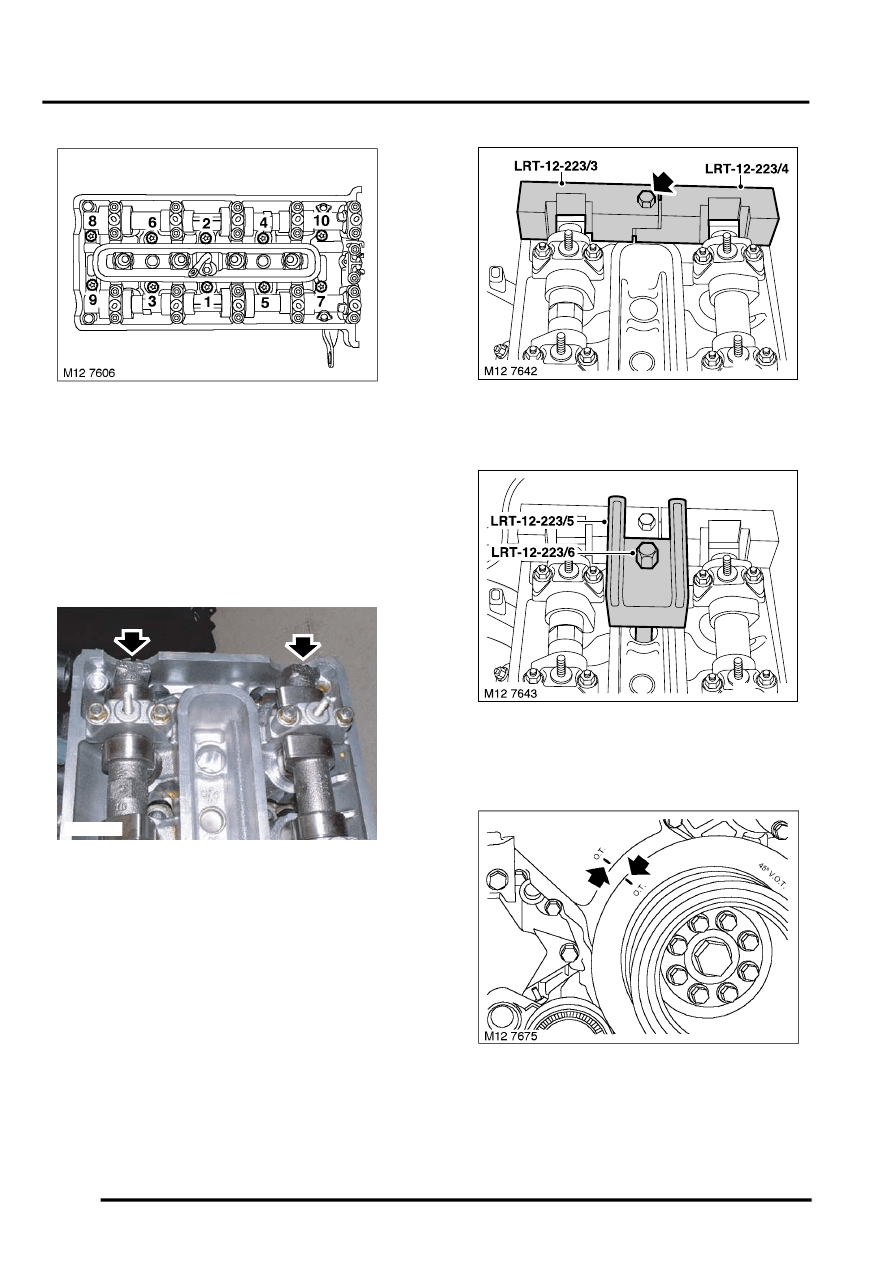 8
6
2
4
10
9
3
1
5
7
M12 7606

LRT-12-223/3
LRT-12-223/4
M12 7642

LRT-12-223/5
LRT-12-223/6
M12 7643

O.T.
O.T.
48° V.O.T
M12 7675