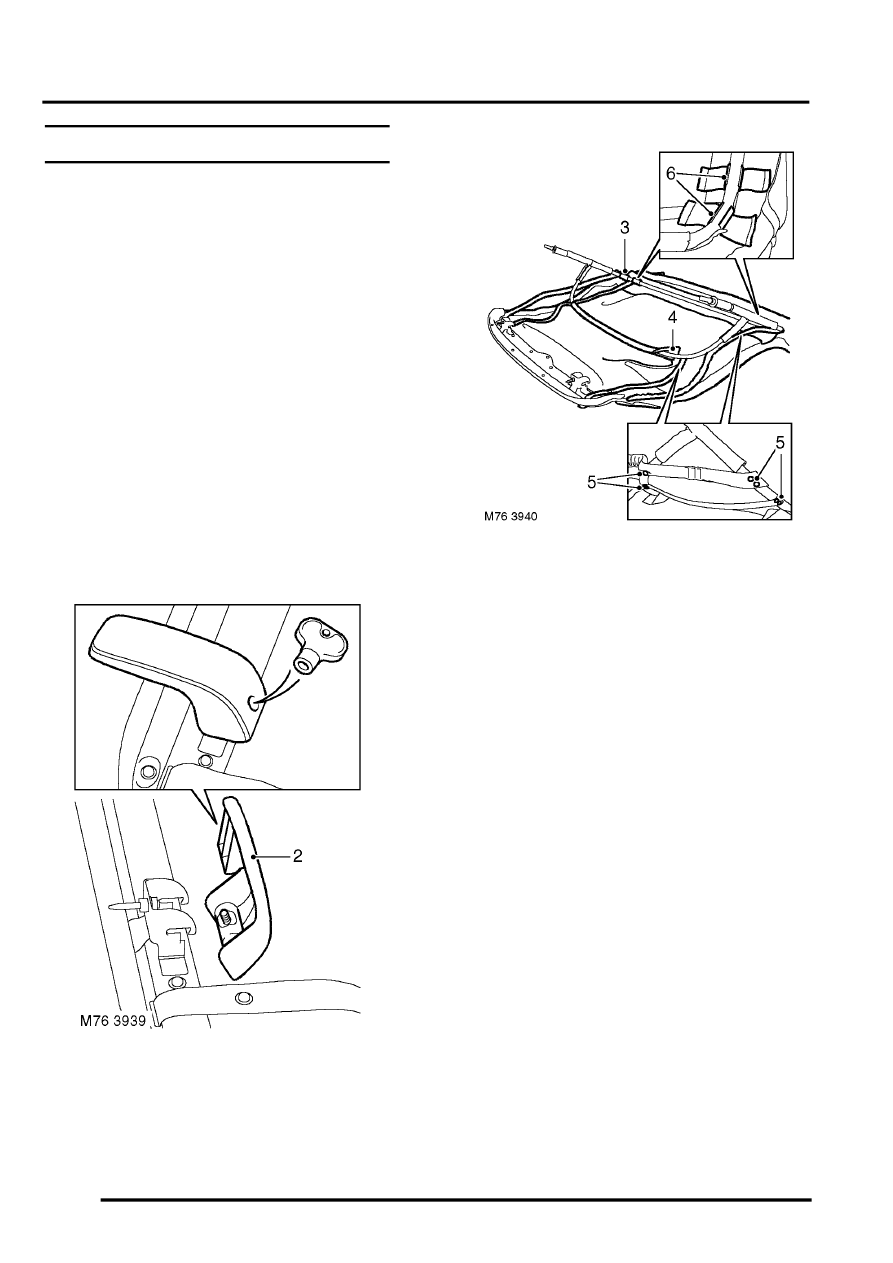 6

3

4

5

5

M76 3940

2

M76 3939