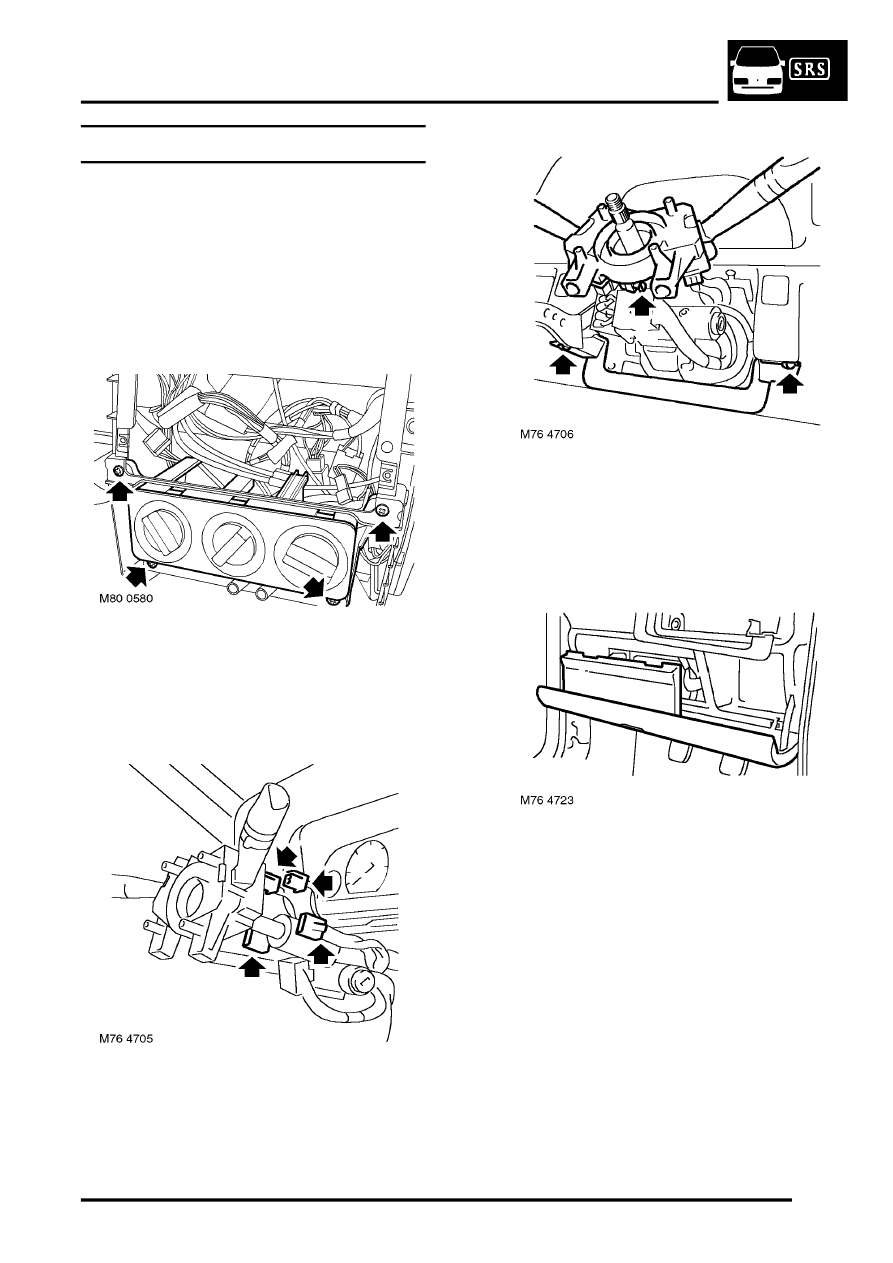 SRS

M80 0580

M76 4705

M76 4706

M76 4723