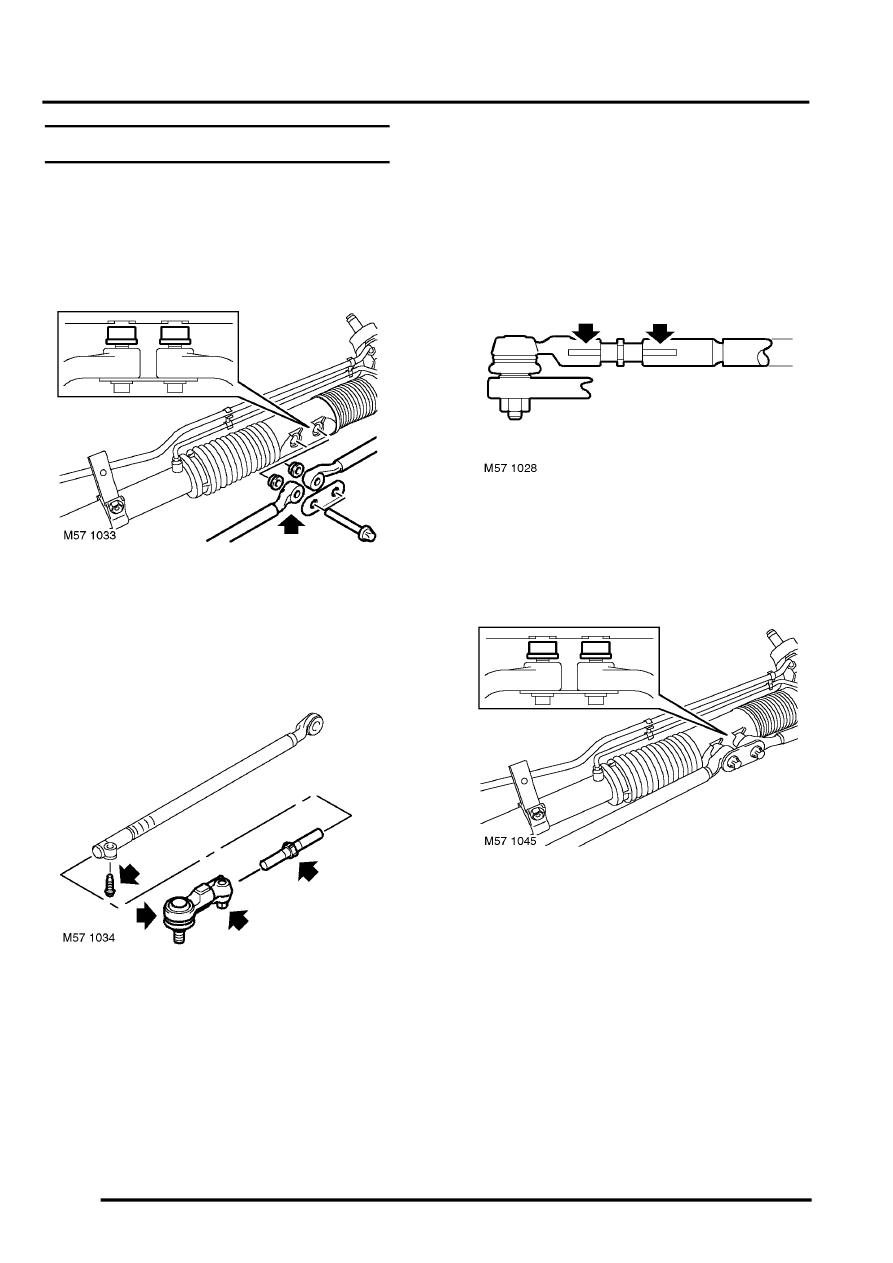 M57 1033

M57 1034

M57 1028

M57 1045