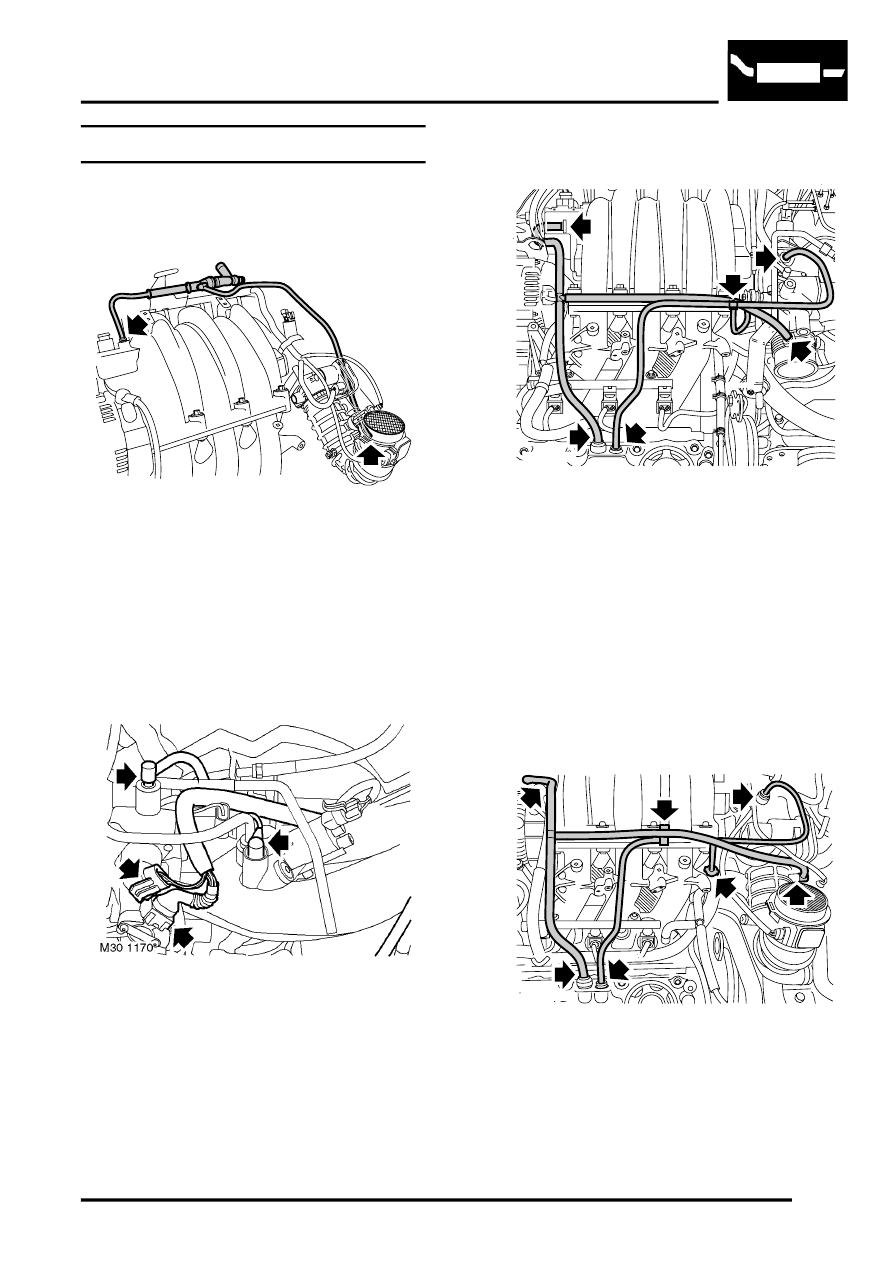 M30 1170