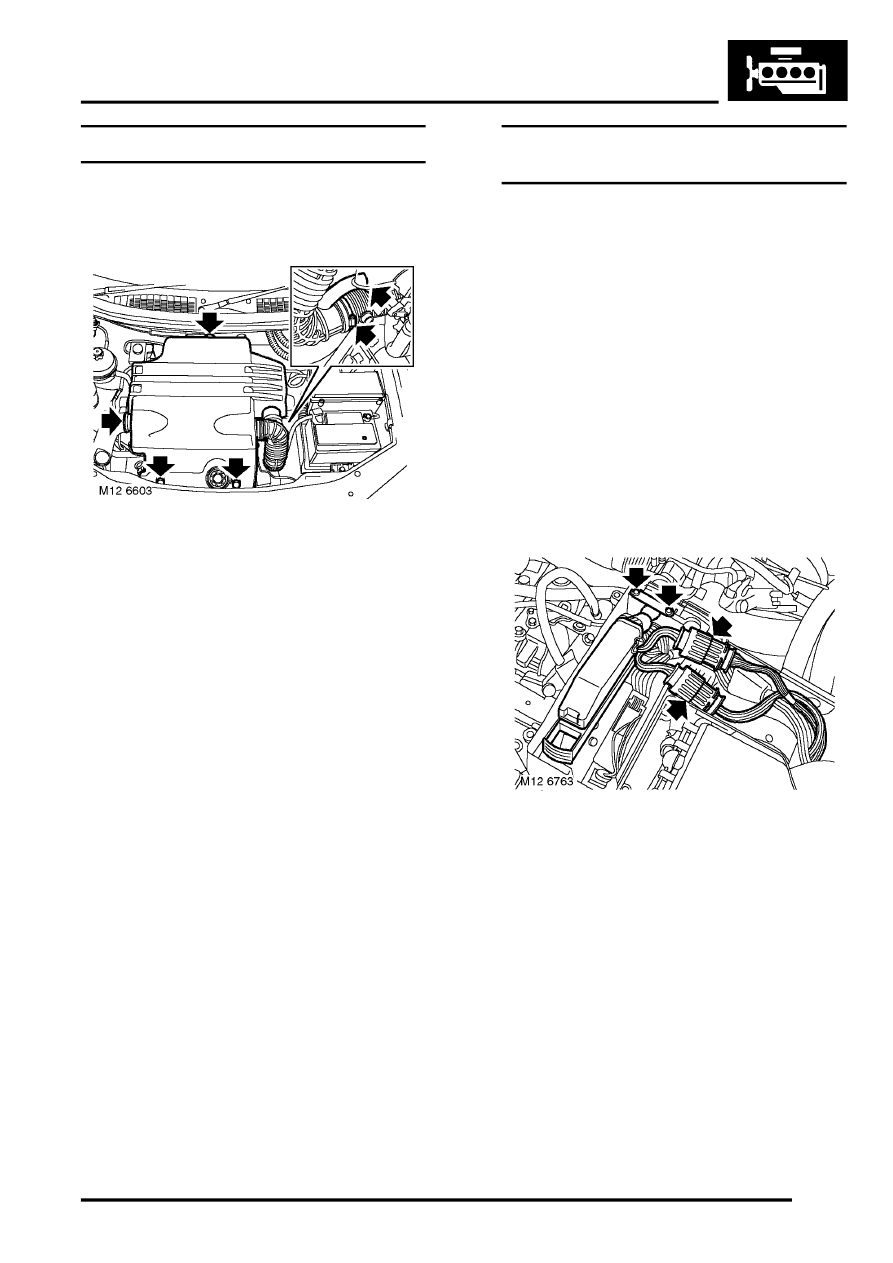 M12 6603

M12 6763