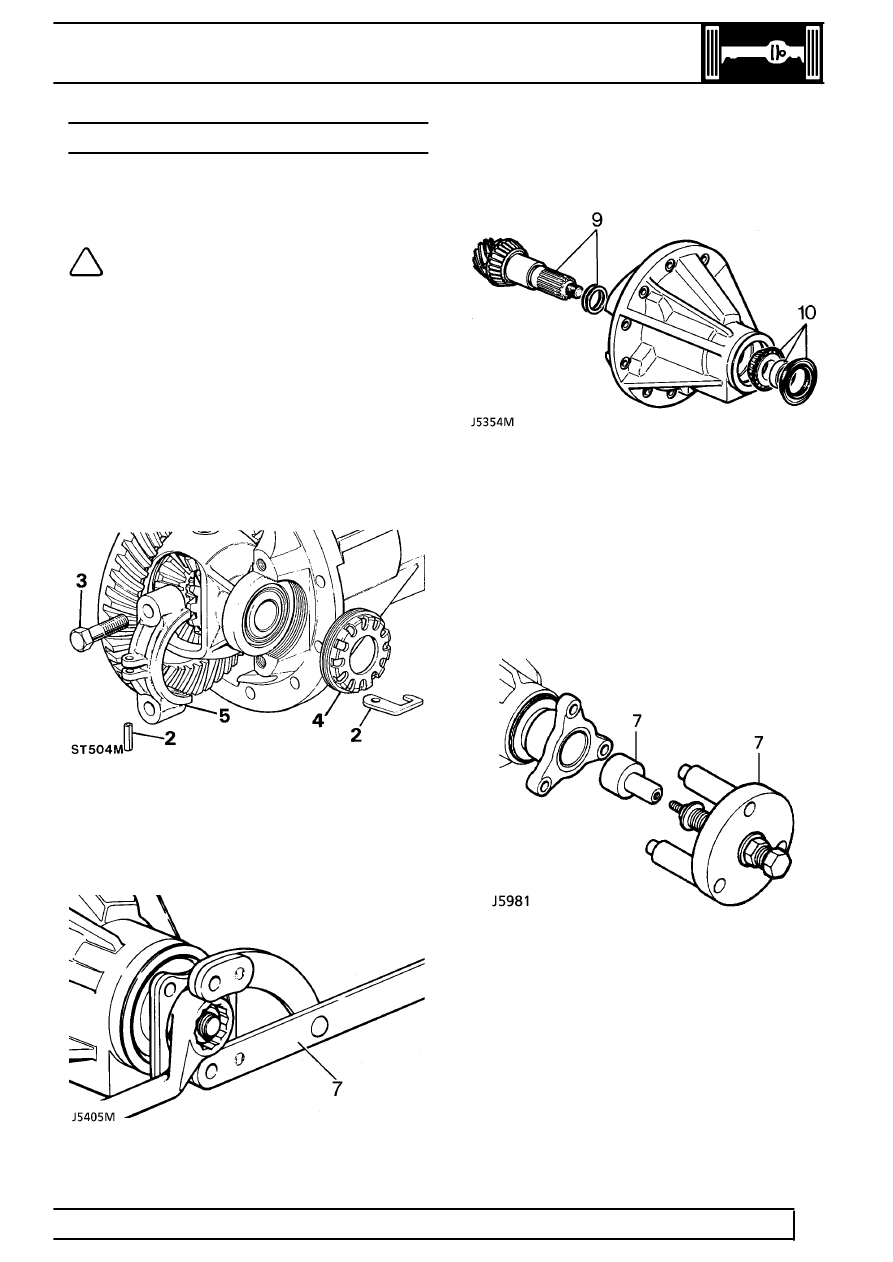 9

10

J5354M

3

5

4

2

ST504M

2

7

7

J5981

7

J5405M