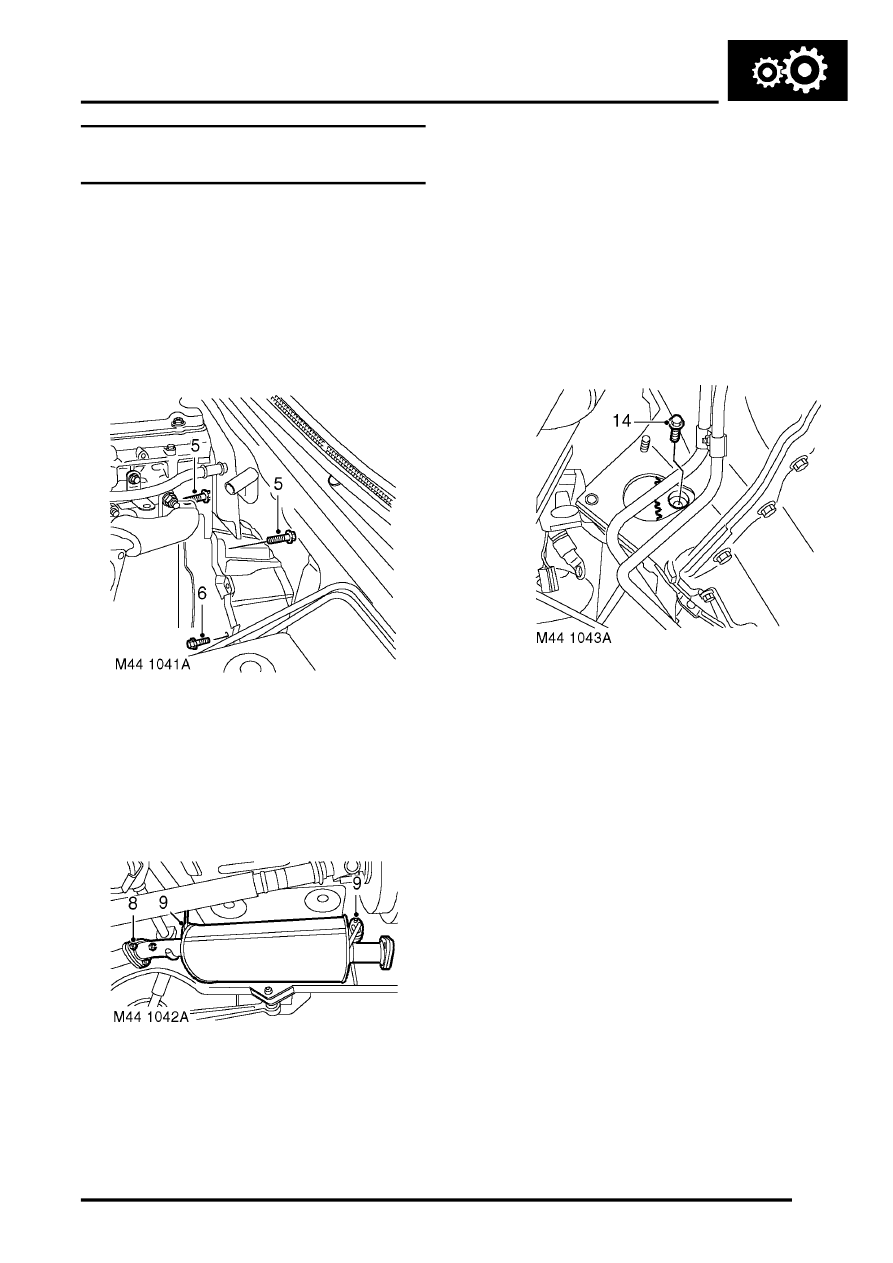 5

5

6

M44 1041A

8 9 9

M44 1042A

14

M44 1043A