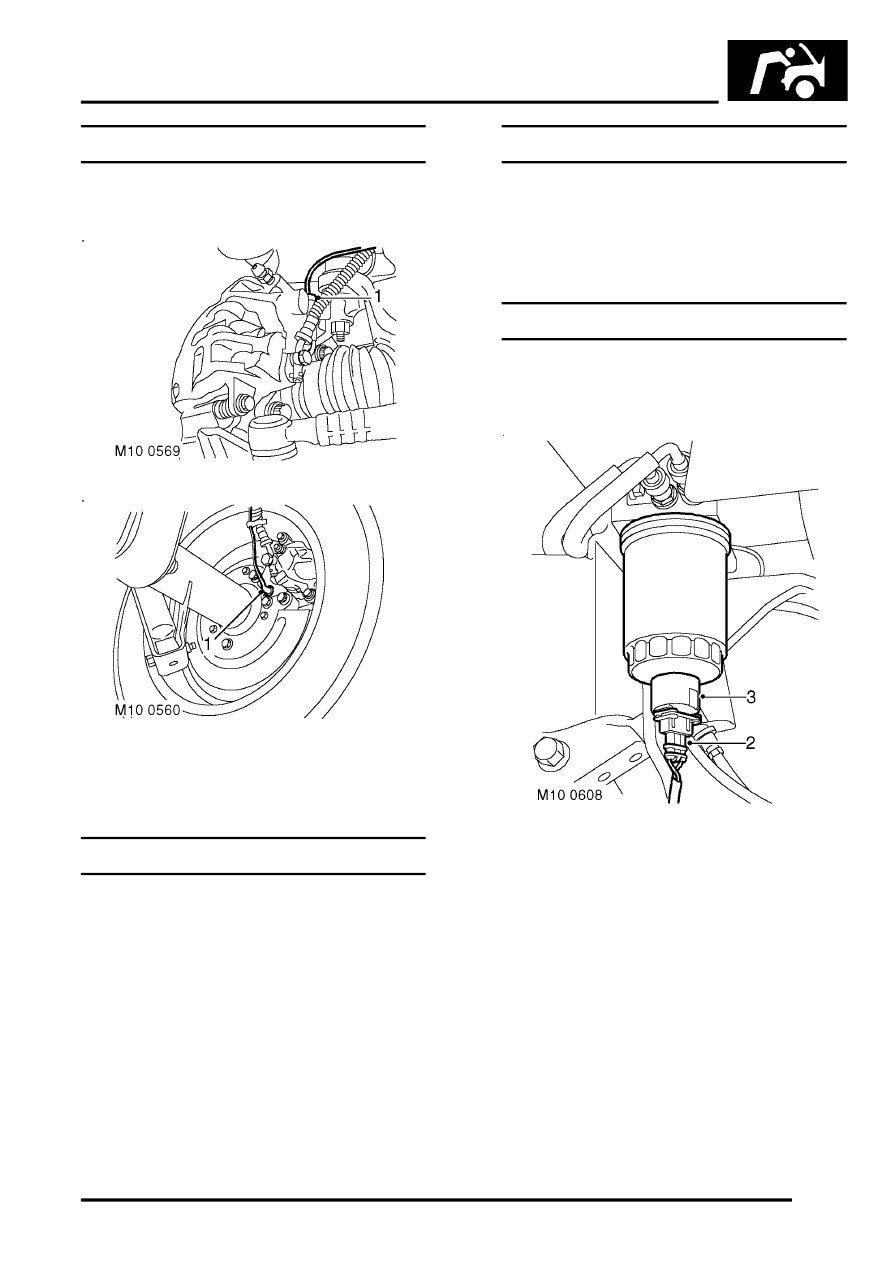 1

M10 0569

1

M10 0560

3

2

M10 0608