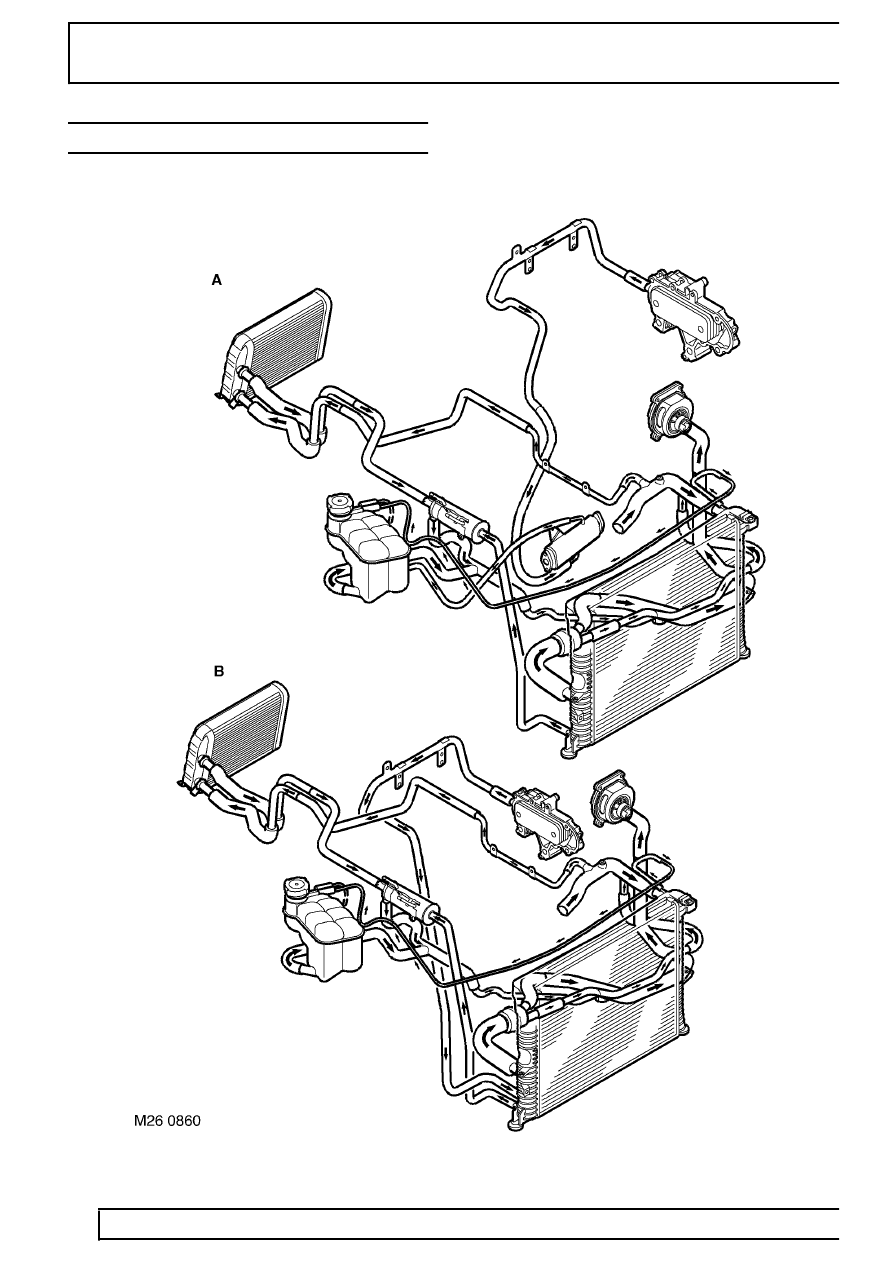 A

B

M26 0860