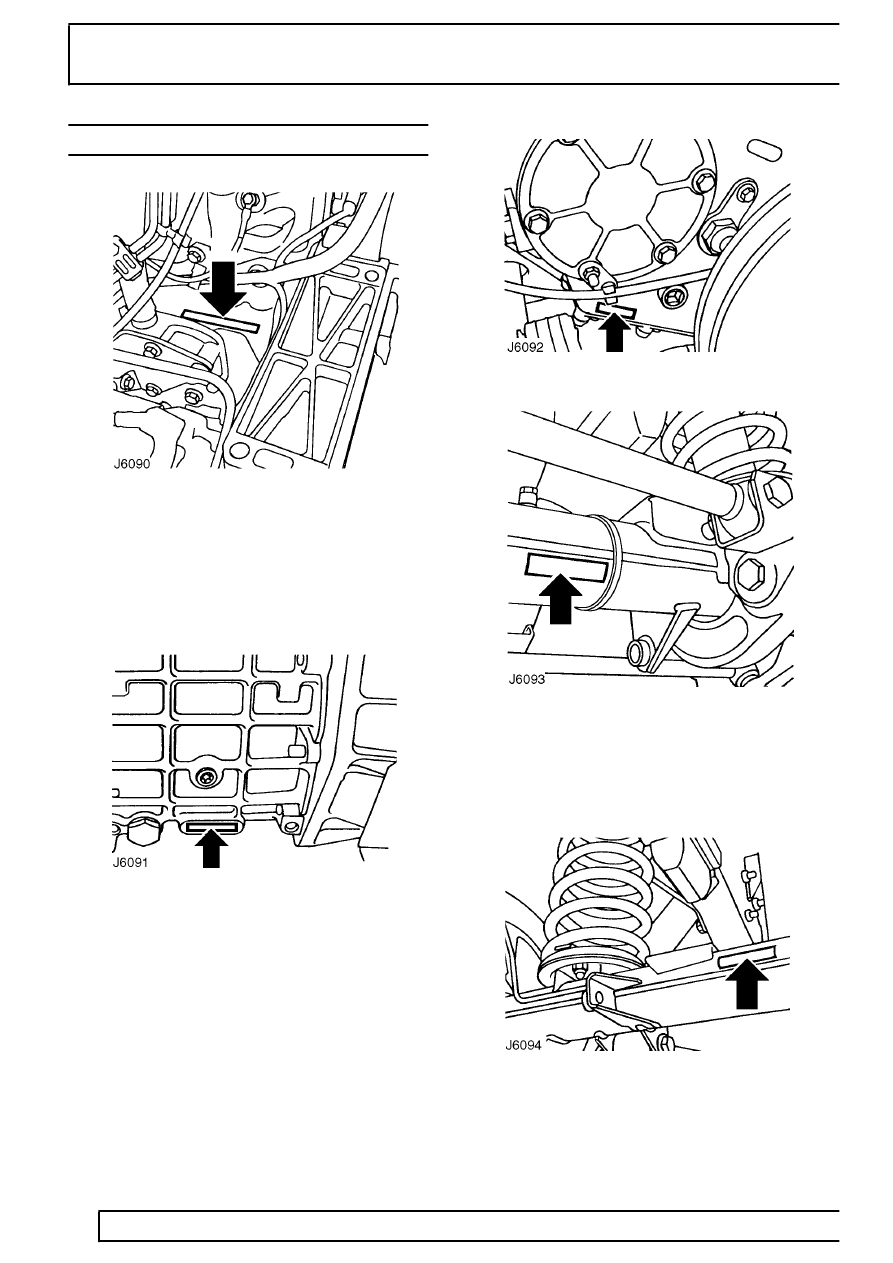 J6090

J6091

J6092

J6093

J6094