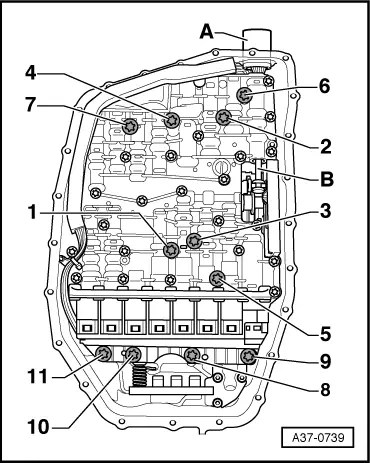 A
4
6
7
2
B
1
3
5
9
11
8
10
A37-0739