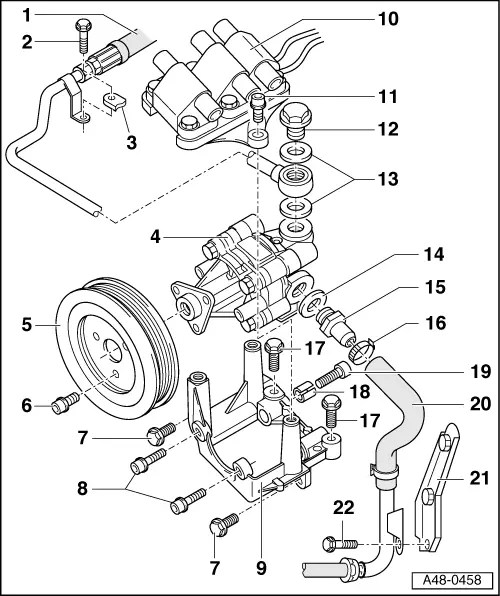 1
2
3
10
11
12
13
4
14
15
16
5
17
19
18
20
6
17
7
8
21
22
7
9
A48-0458