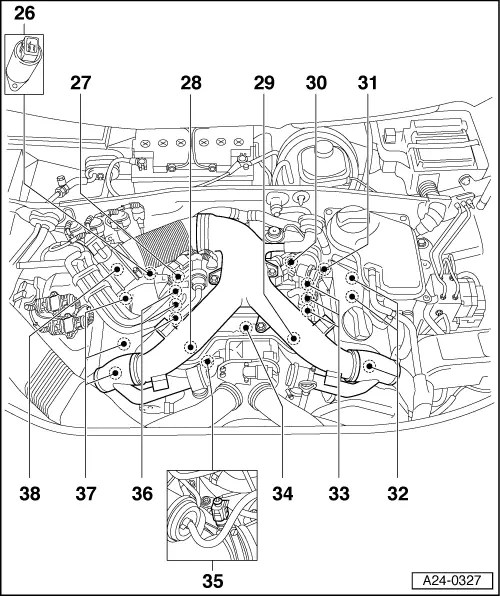 26

27

28

29

30

31

38

37

36

34

33

32

35

A24-0327