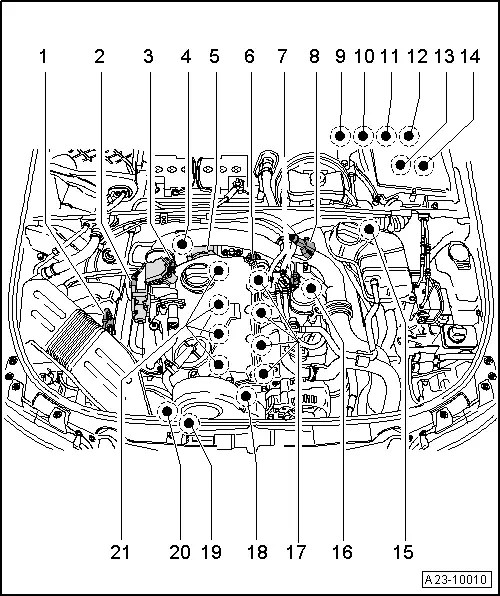 1 2 3 4 5 6 7 8 9 10 11 12 13 14

21 20 19 18 17 16 15

A23-10010