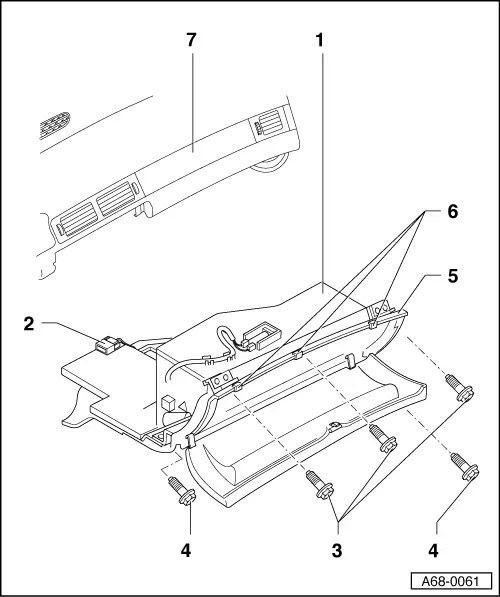 7
1
6
5
2
4
3
4
A68-0061