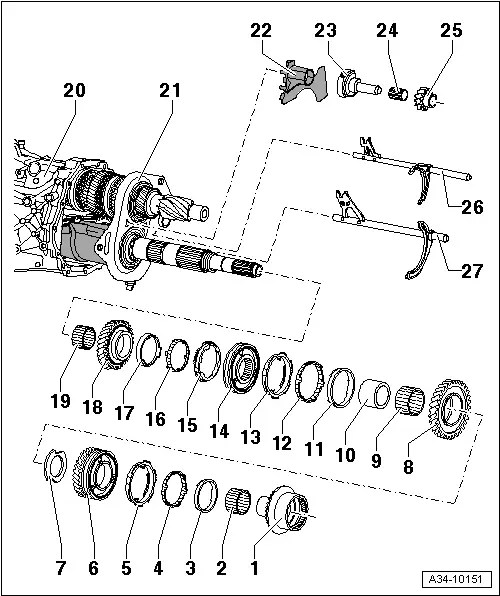 22 23 24 25
20 21
26
27
19 18 17 16 15 14 13 12 11 10 9 8
7 6 5 4 3 2 1
A34-10151