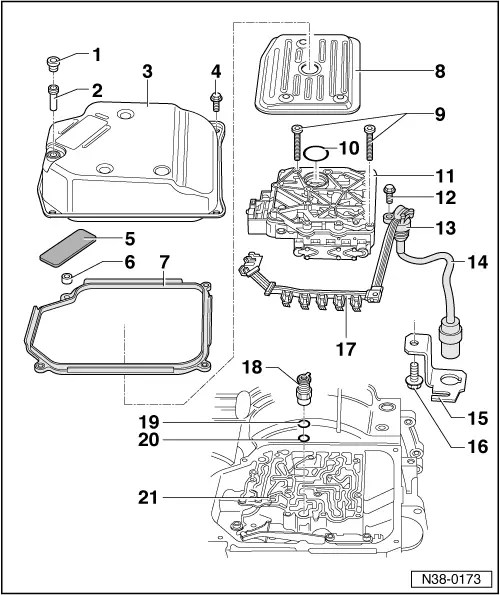 1
2
3
4
5
6
7
8
9
10
11
12
13
14
15
16
17
18
19
20
21
N38-0173