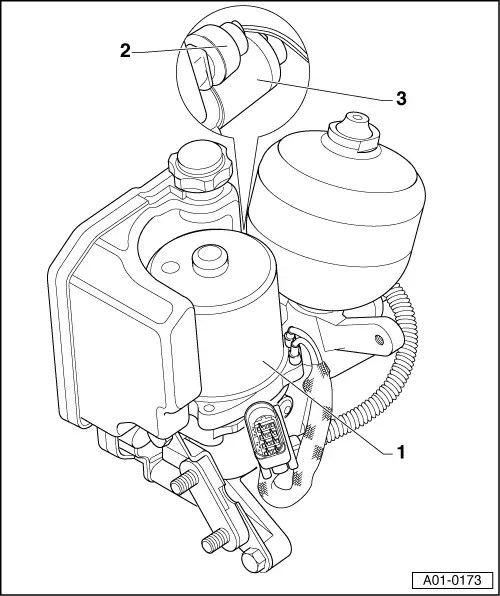 2
3
1
A01-0173