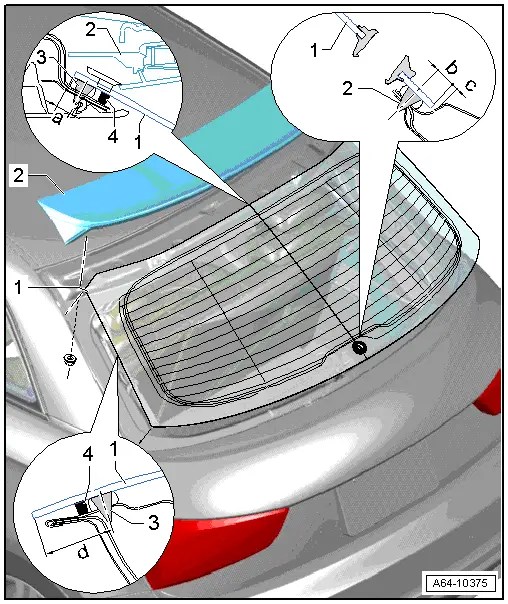 2
3
a
4
1
1
2
b
c
2
1
4
1
3
d
A64-10375