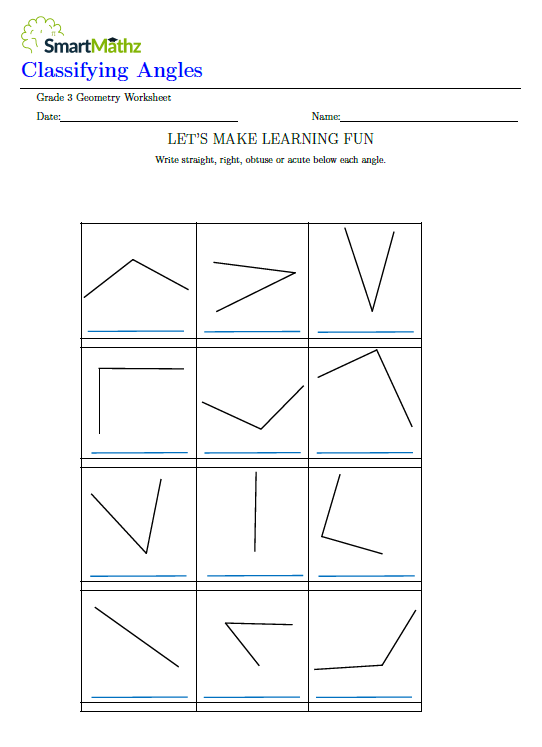 SmartMathz
Classifying Angles

Grade 3 Geometry Worksheet

Date:________________ Name:________________

LET'S MAKE LEARNING FUN

Write straight, right, obtuse or acute below each angle.