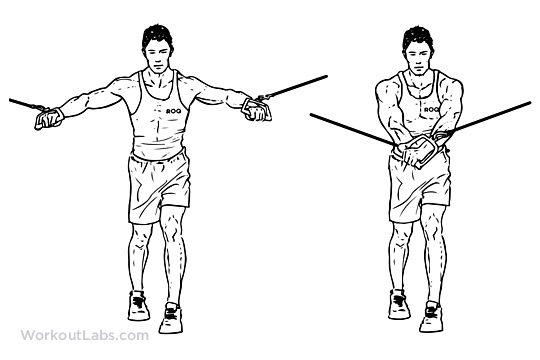 ROQ

ROQ

WorkoutLabs.com