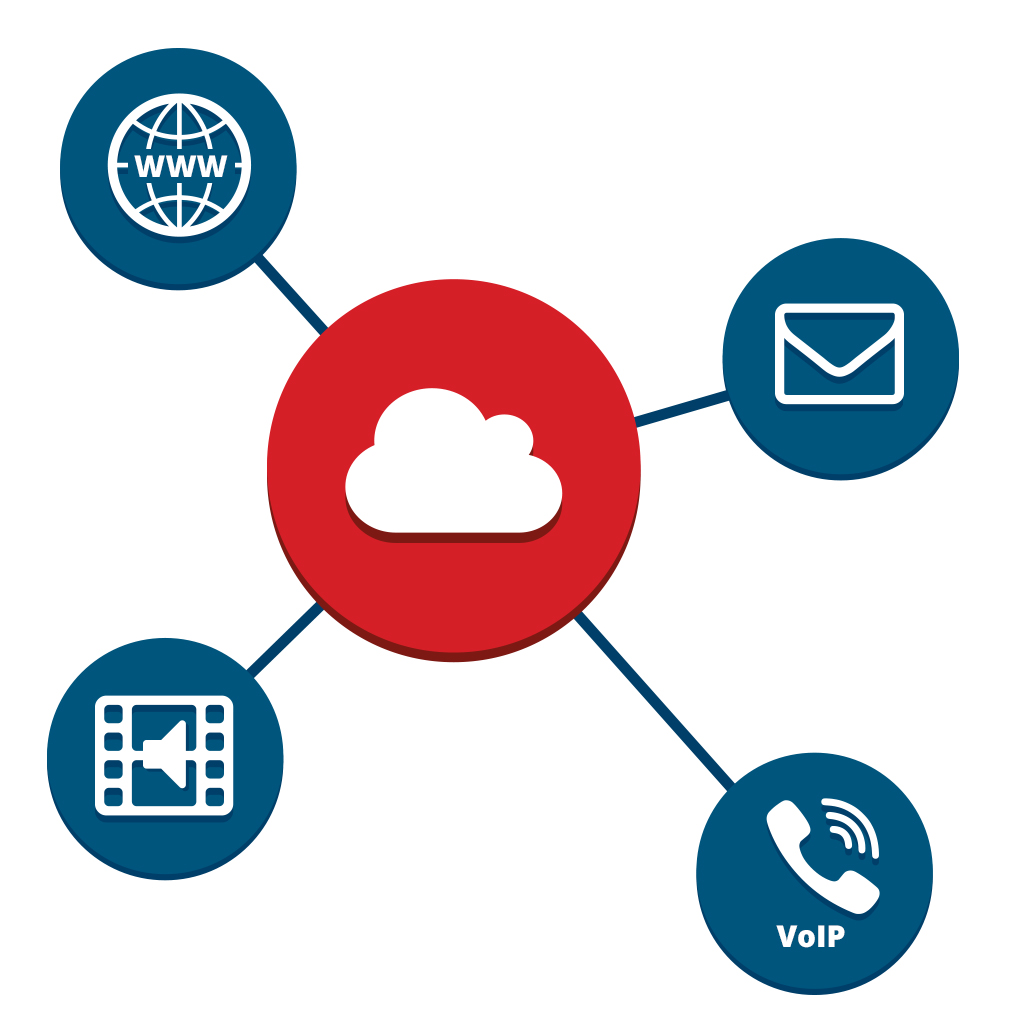 WWW

VoIP