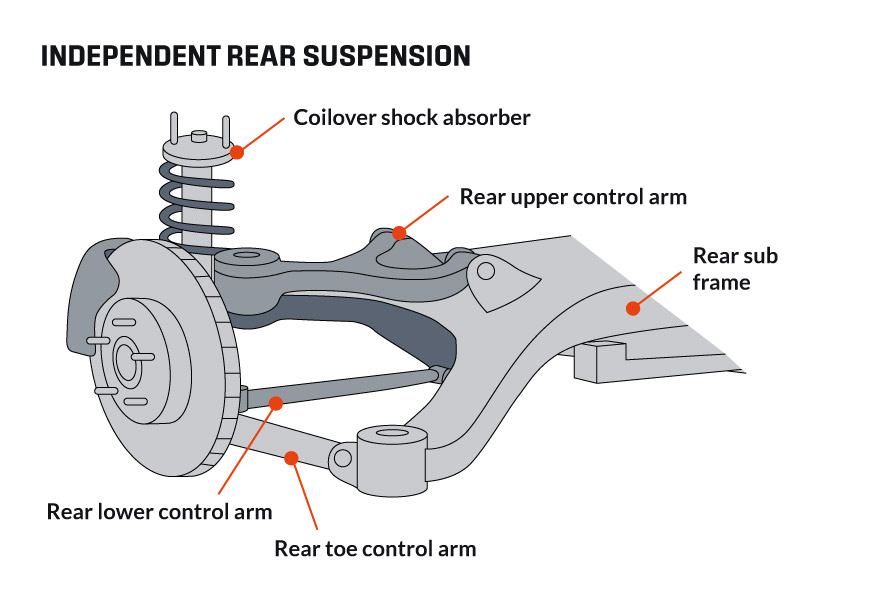 INDEPENDENT REAR SUSPENSION

Coilover shock absorber

Rear upper control arm

Rear sub frame

Rear lower control arm

Rear toe control arm