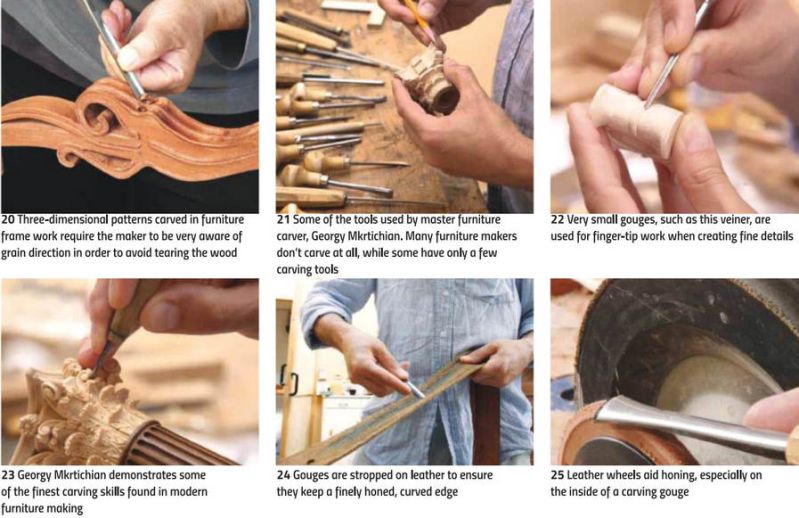 20 Three-dimensional patterns carved in furniture frame work require the maker to be very aware of grain direction in order to avoid tearing the wood

21 Some of the tools used by master furniture carver, Georgy Mkrtichian. Many furniture makers don't carve at all, while some have only a few carving tools

22 Very small gouges, such as this veiner, are used for finger-tip work when creating fine details

23 Georgy Mkrtichian demonstrates some of the finest carving skills found in modern furniture making

24 Gouges are stropped on leather to ensure they keep a finely honed, curved edge

25 Leather wheels aid honing, especially on the inside of a carving gouge