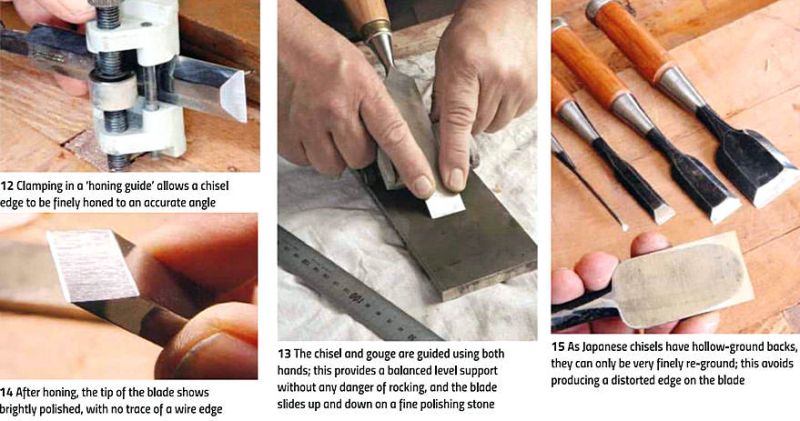 12 Clamping in a 'honing guide' allows a chisel edge to be finely honed to an accurate angle

14 After honing, the tip of the blade shows brightly polished, with no trace of a wire edge

100

13 The chisel and gouge are guided using both hands; this provides a balanced level support without any danger of rocking, and the blade slides up and down on a fine polishing stone

15 As Japanese chisels have hollow-ground backs, they can only be very finely re-ground; this avoids producing a distorted edge on the blade