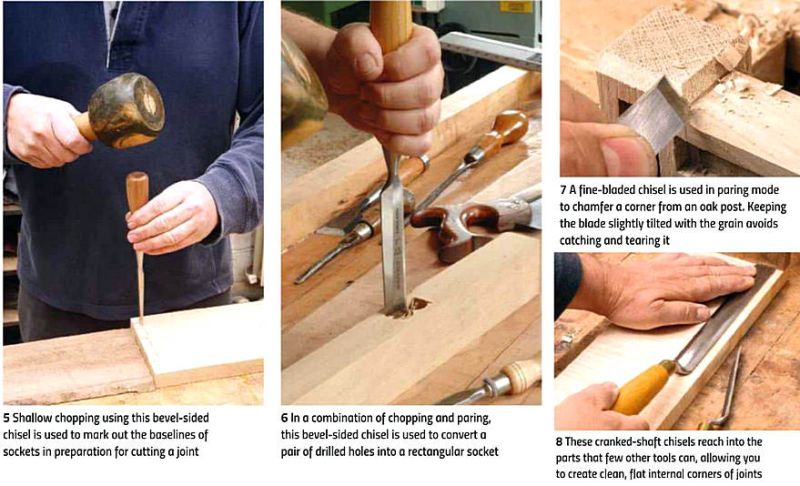 5 Shallow chopping using this bevel-sided chisel is used to mark out the baselines of sockets in preparation for cutting a joint

6 In a combination of chopping and paring, this bevel-sided chisel is used to convert a pair of drilled holes into a rectangular socket

7 A fine-bladed chisel is used in paring mode to chamfer a corner from an oak post. Keeping the blade slightly tilted with the grain avoids catching and tearing it

8 These cranked-shaft chisels reach into the parts that few other tools can, allowing you to create clean, flat internal corners of joints