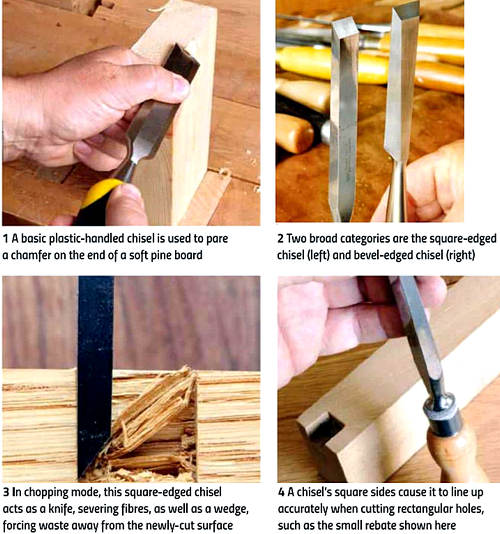 1 A basic plastic-handled chisel is used to pare a chamfer on the end of a soft pine board

2 Two broad categories are the square-edged chisel (left) and bevel-edged chisel (right)

3 In chopping mode, this square-edged chisel acts as a knife, severing fibres, as well as a wedge, forcing waste away from the newly-cut surface

4 A chisel's square sides cause it to line up accurately when cutting rectangular holes, such as the small rebate shown here