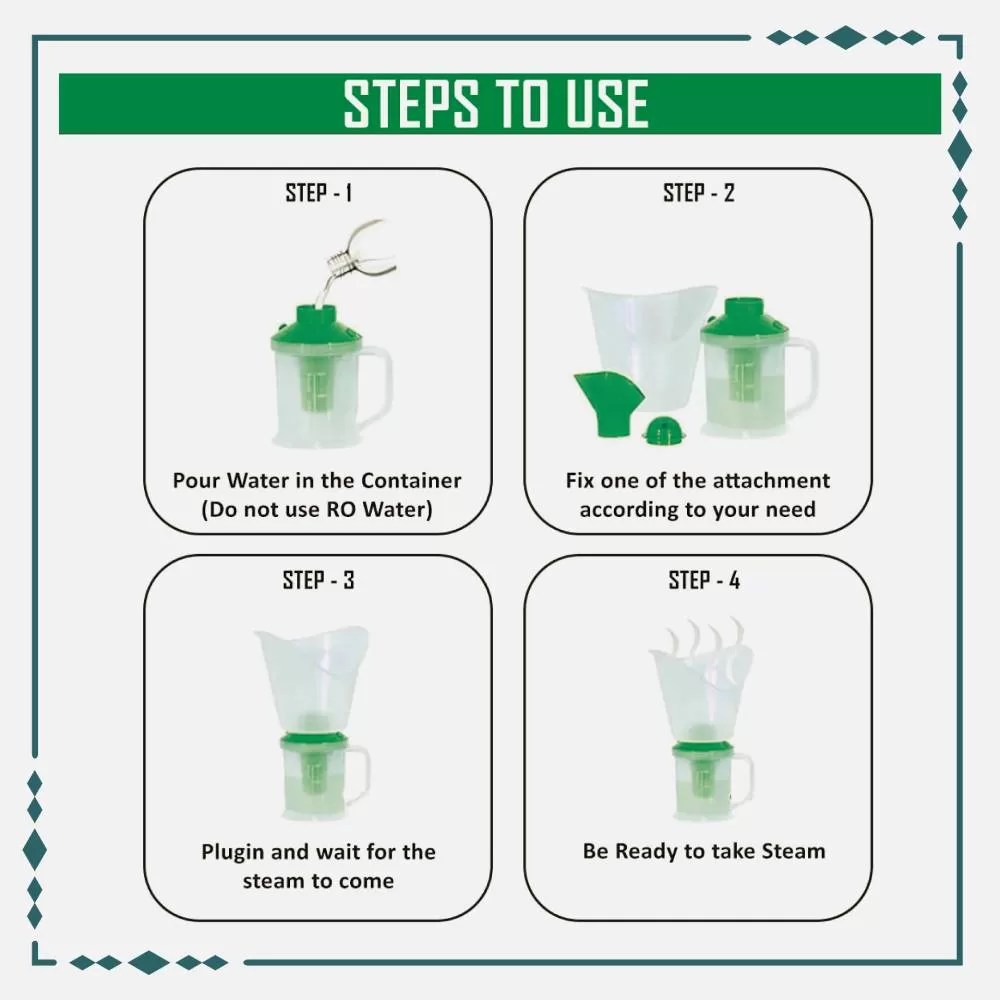 STEPS TO USE

STEP - 1

Pour Water in the Container (Do not use RO Water)

STEP - 2

Fix one of the attachment according to your need

STEP - 3

Plugin and wait for the steam to come

STEP - 4

Be Ready to take Steam